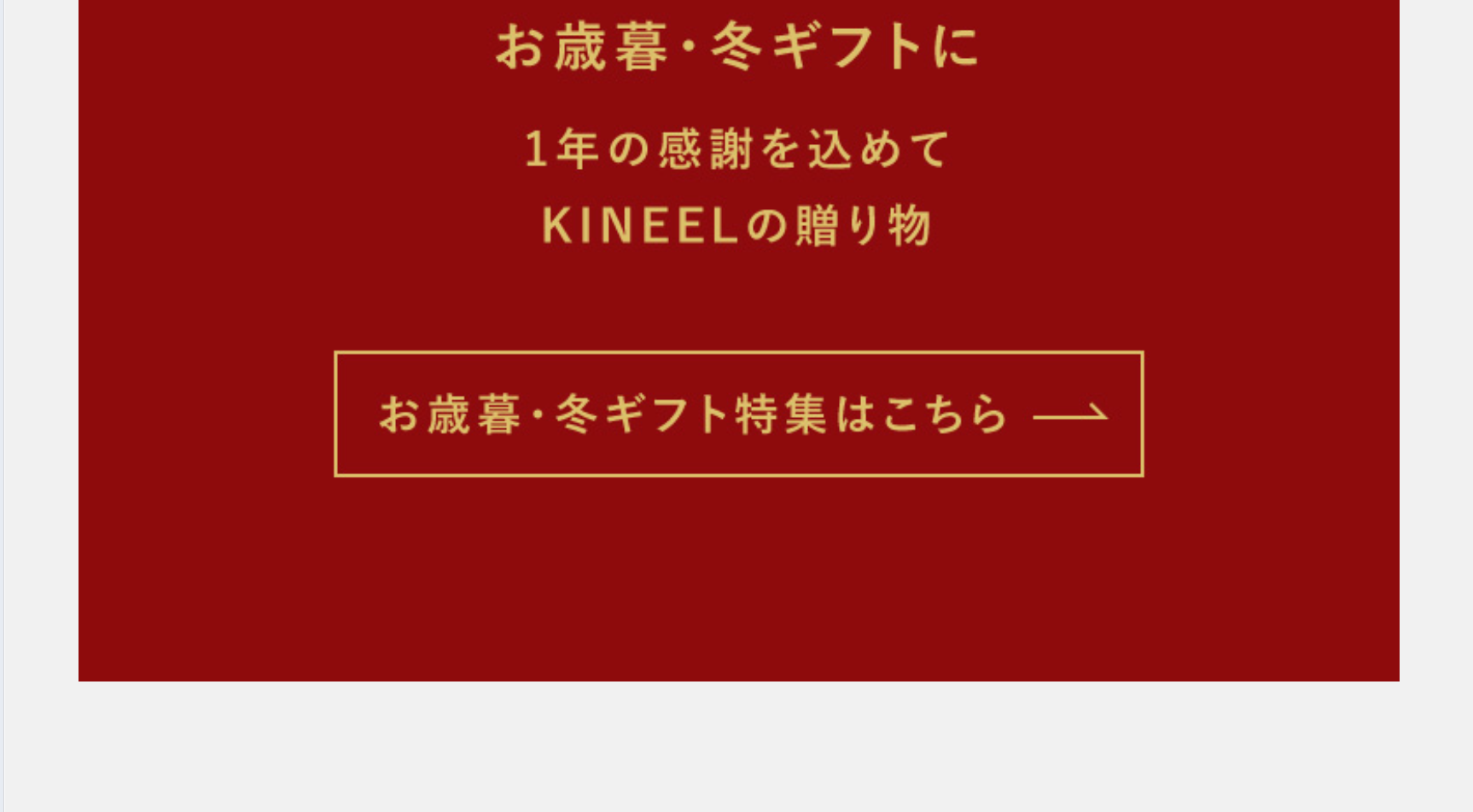 お歳暮・冬ギフトに

1年の感謝を込めて
KINEELの贈り物

お歳暮・冬ギフト特集はこちら