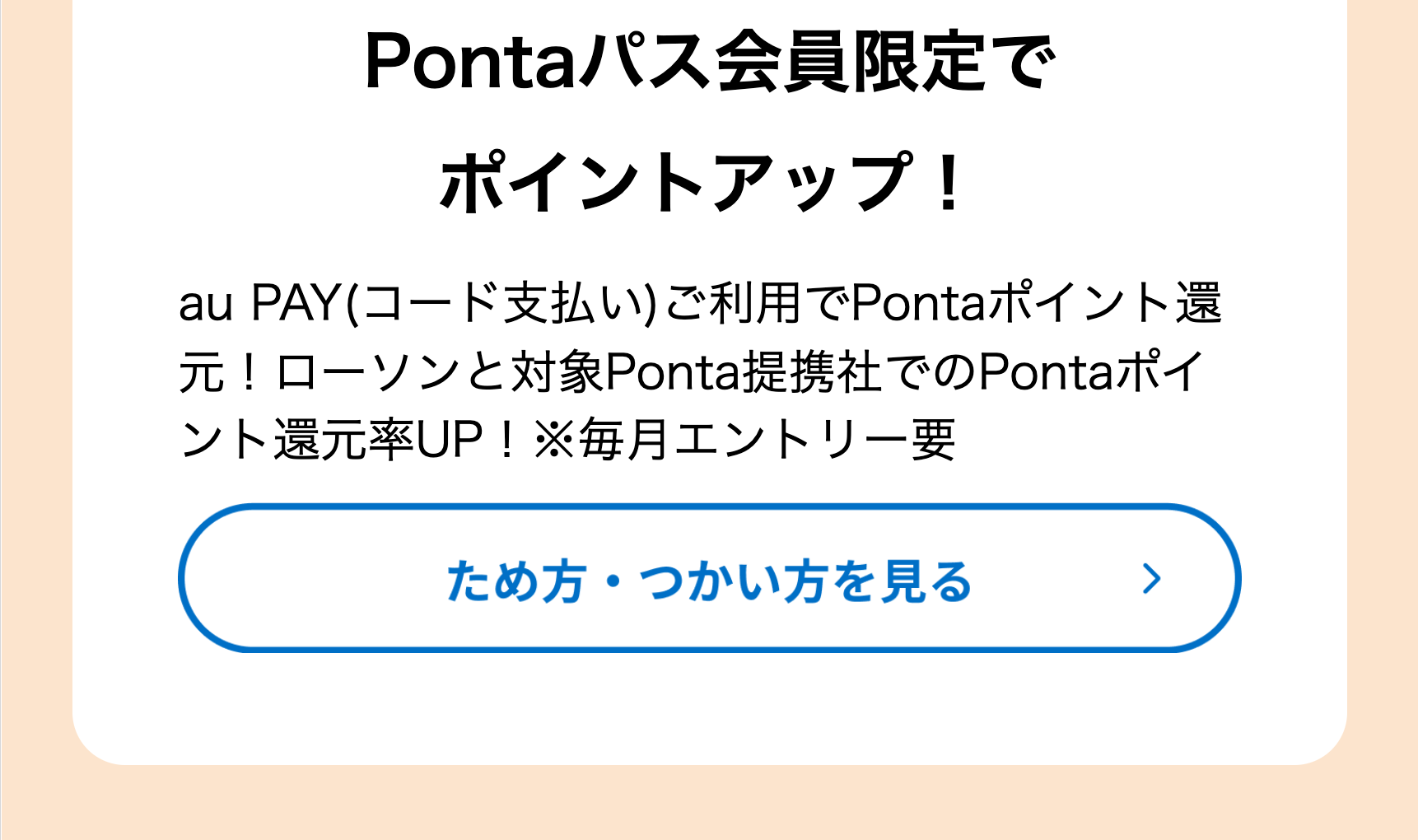 Pontaパス会員限定で
ポイントアップ！

au PAY(コード支払い)ご利用でPontaポイント還元！ローソンと対象Ponta提携社でのPontaポイント還元率UP！※毎月エントリー要

ため方・つかい方を見る