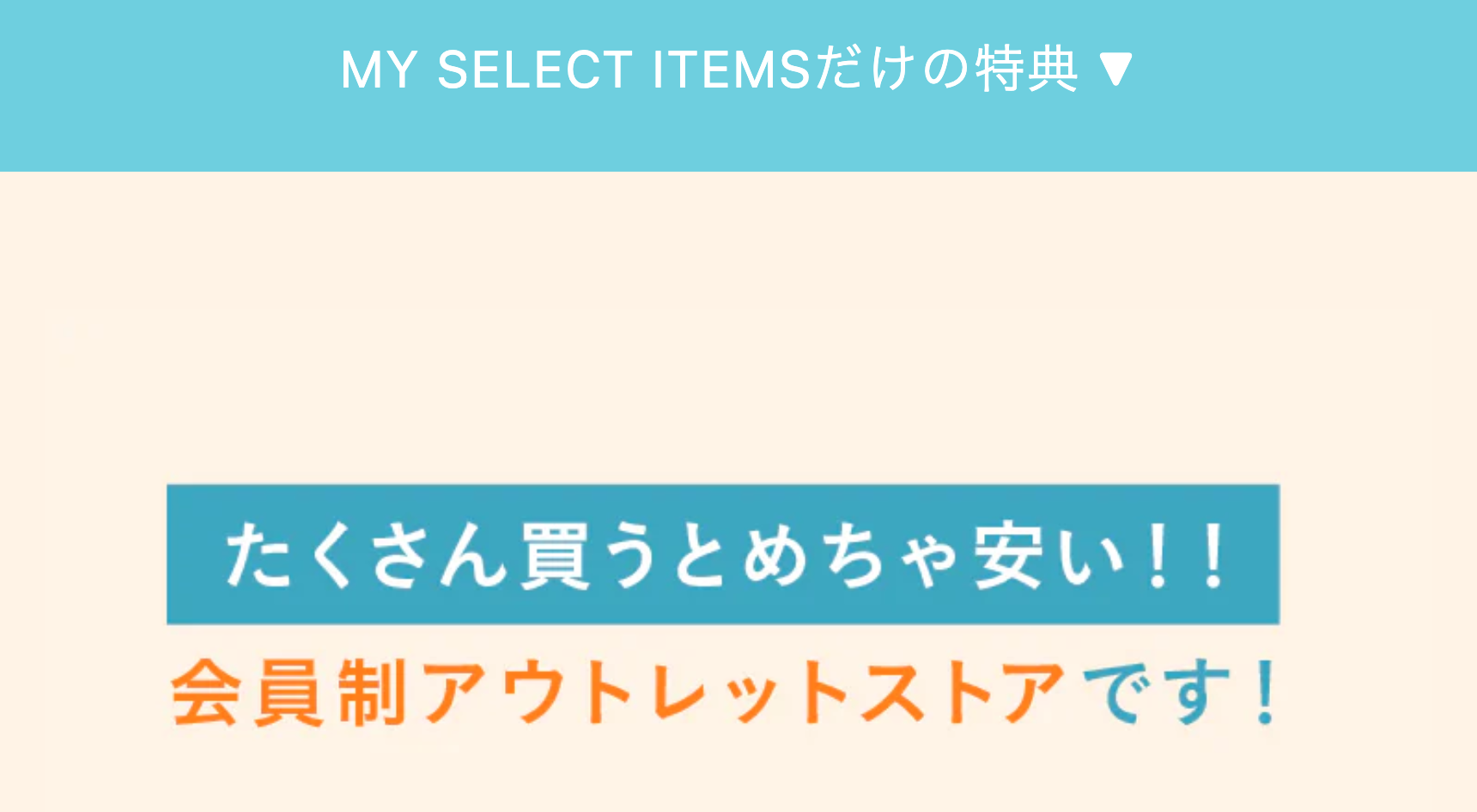 MY SELECT ITEMSだけの特典 ▼

たくさん買うとめちゃ安い！！

会員制アウトレットストアです！